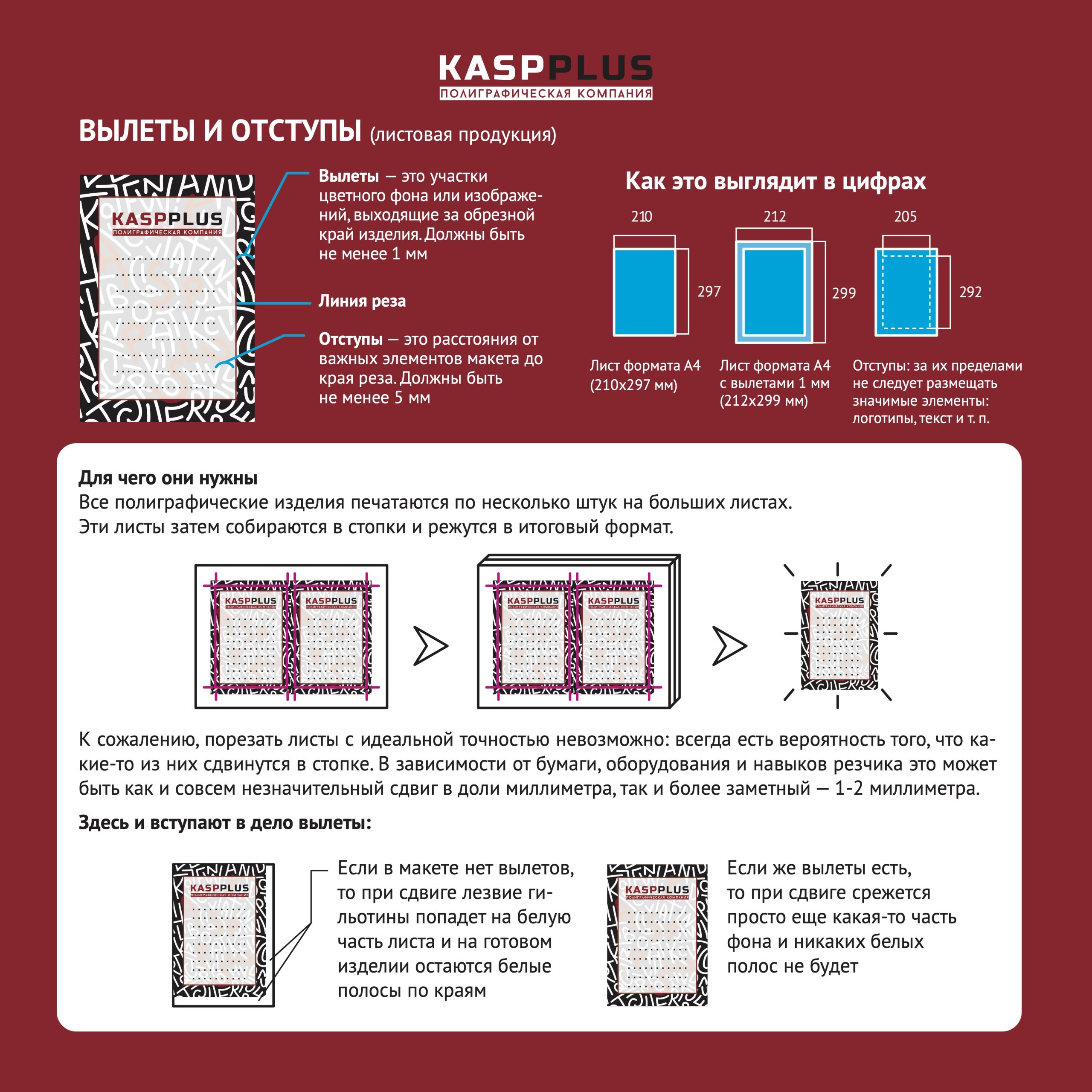 KASPPLUS
ПОЛИГРАФИЧЕСКАЯ КОМПАНИЯ

ВЫЛЕТЫ И ОТСТУПЫ (листовая продукция)

KASPPLUS
ПОЛИГРАФИЧЕСКАЯ КОМПАНИЯ

Вылеты — это участки цветного фона или изображений, выходящие за обрезной край изделия. Должны быть не менее 1 мм

Линия реза

Отступы — это расстояния от важных элементов макета до края реза. Должны быть не менее 5 мм

Как это выглядит в цифрах

210
297
Лист формата А4 (210х297 мм)

212
299
Лист формата А4 с вылетами 1 мм (212х299 мм)

205
292
Отступы: за их пределами не следует размещать значимые элементы: логотипы, текст и т. п.

Для чего они нужны
Все полиграфические изделия печатаются по несколько штук на больших листах. Эти листы затем собираются в стопки и режутся в итоговый формат.

KASPPLUS
ПОЛИГРАФИЧЕСКАЯ КОМПАНИЯ
KASPPLUS
ПОЛИГРАФИЧЕСКАЯ КОМПАНИЯ
KASPPLUS
ПОЛИГРАФИЧЕСКАЯ КОМПАНИЯ
KASPPLUS
ПОЛИГРАФИЧЕСКАЯ КОМПАНИЯ
KASPPLUS
ПОЛИГРАФИЧЕСКАЯ КОМПАНИЯ

К сожалению, порезать листы с идеальной точностью невозможно: всегда есть вероятность того, что какие-то из них сдвинутся в стопке. В зависимости от бумаги, оборудования и навыков резчика это может быть как и совсем незначительный сдвиг в доли миллиметра, так и более заметный — 1-2 миллиметра.

Здесь и вступают в дело вылеты:

KASPPLUS
ПОЛИГРАФИЧЕСКАЯ КОМПАНИЯ

Если в макете нет вылетов, то при сдвиге лезвие гильотины попадет на белую часть листа и на готовом изделии остаются белые полосы по краям

KASPPLUS
ПОЛИГРАФИЧЕСКАЯ КОМПАНИЯ

Если же вылеты есть, то при сдвиге срежется просто еще какая-то часть фона и никаких белых полос не будет